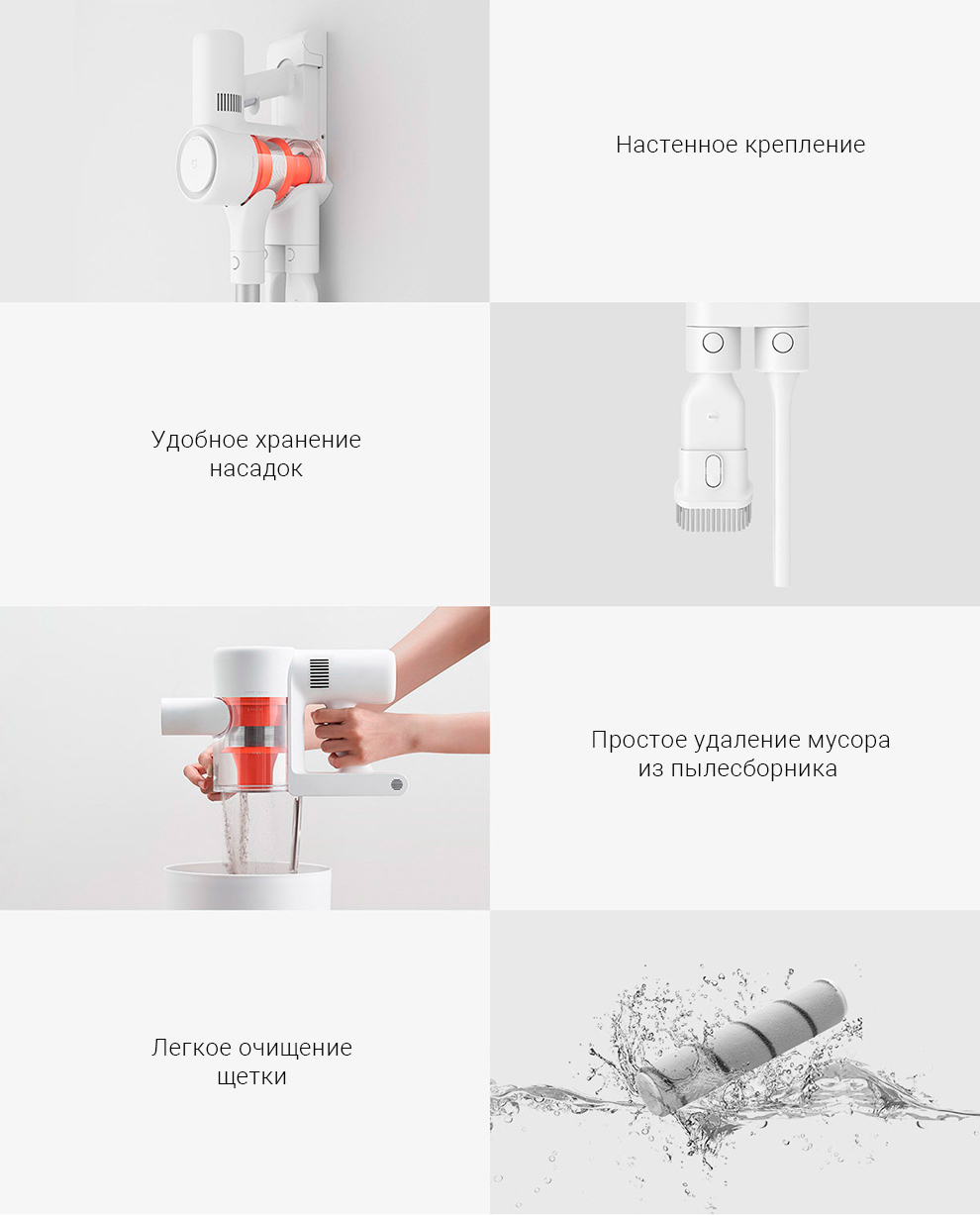 Настенное крепление

Удобное хранение насадок

Простое удаление мусора из пылесборника

Легкое очищение щетки